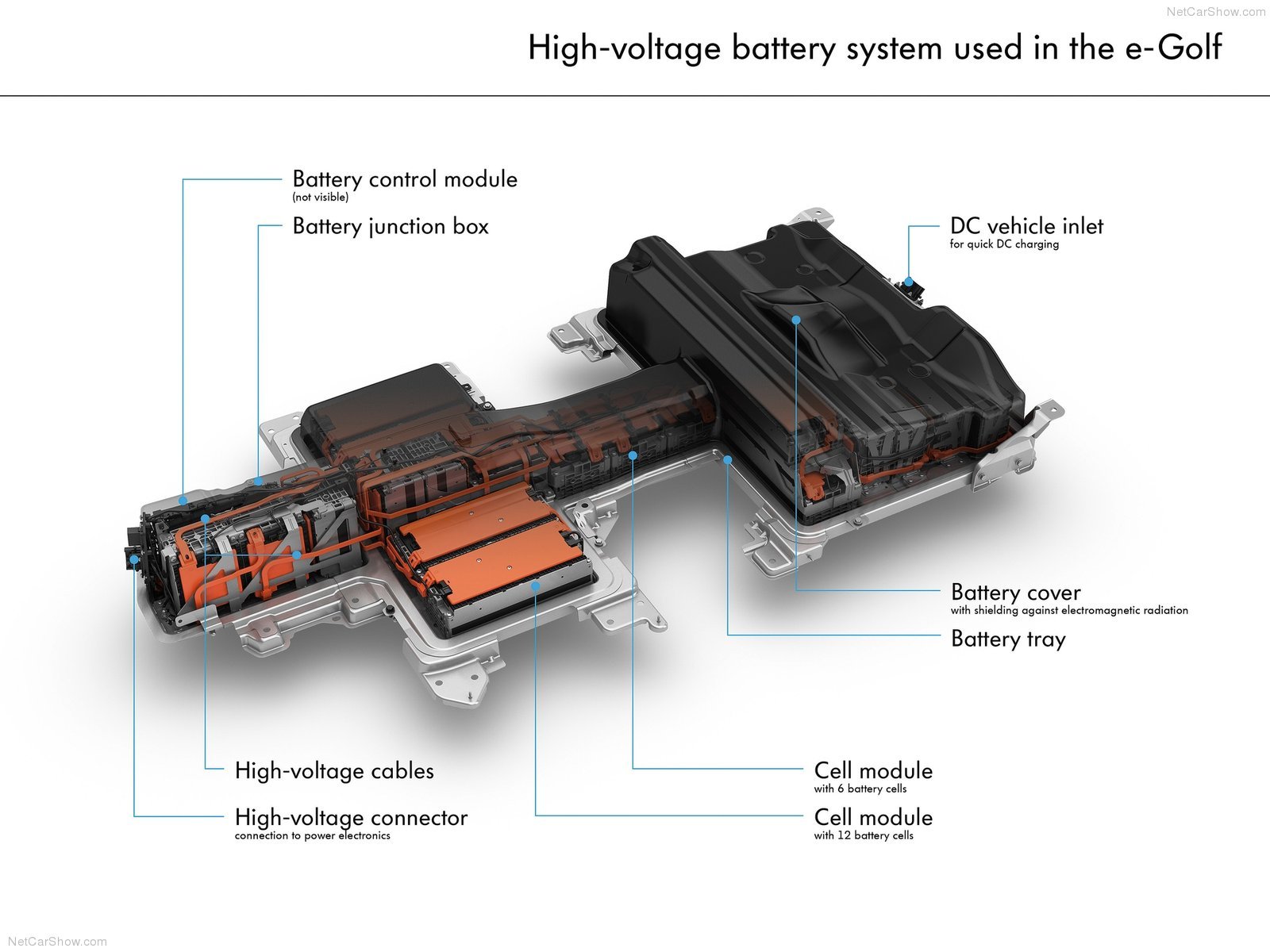 NetCarShow.com

High-voltage battery system used in the e-Golf

Battery control module
(not visible)

Battery junction box

DC vehicle inlet
for quick DC charging

Battery cover
with shielding against electromagnetic radiation

Battery tray

High-voltage cables

High-voltage connector
connection to power electronics

Cell module
with 6 battery cells

Cell module
with 12 battery cells

NetCarShow.com